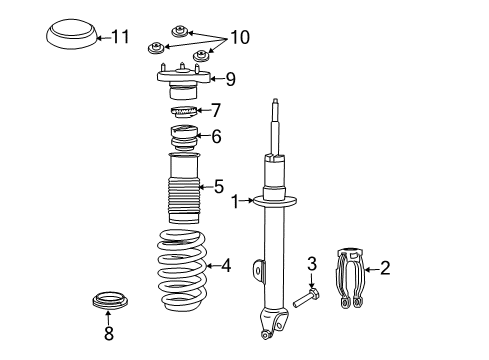 11
10
9
7
6
5
1
4
3
2
8