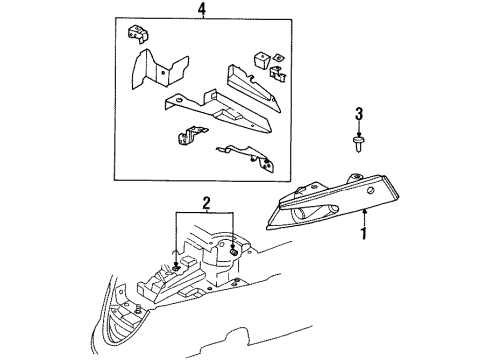 4
3
2
1