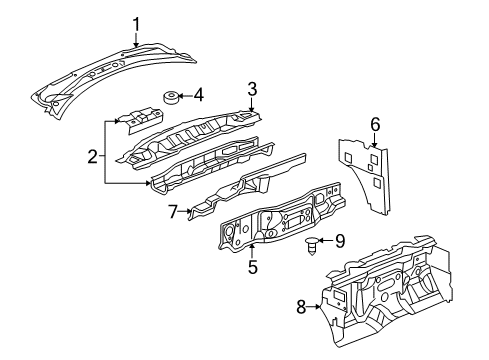 1
4
3
2
6
7
9
5
8