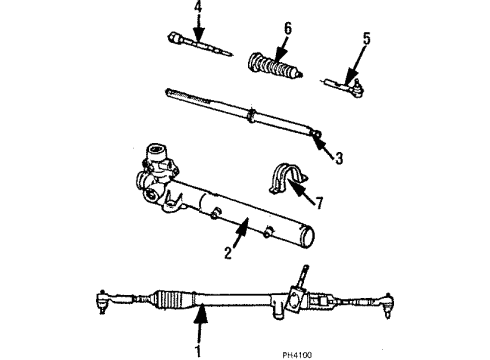 4
6
5
3
7
2
1
PH4100