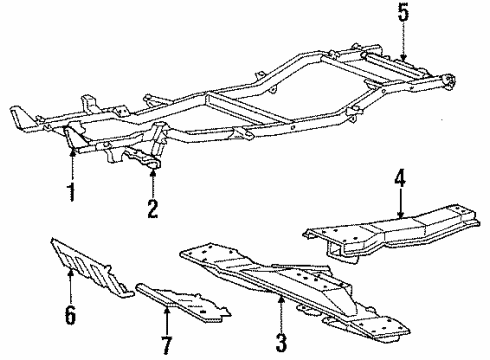 5
1
2
4
6
7
3