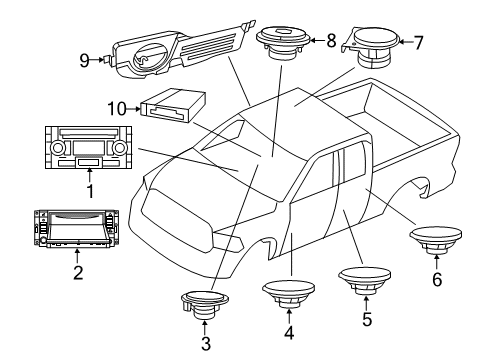 9
8
7
10
1
2
3
4
5
6