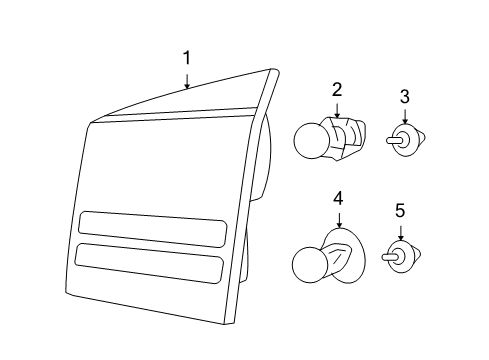 1
2
3
4
5