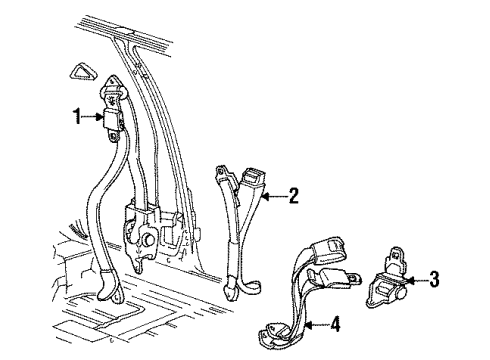 1
2
3
4