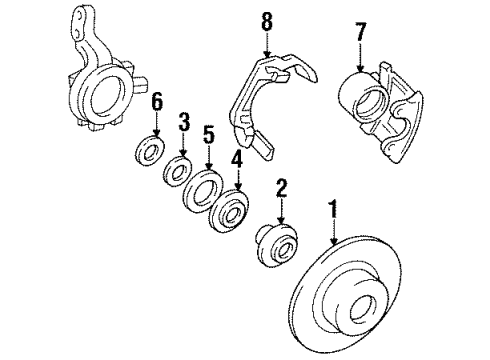 8
7
6
3
5
4
2
1