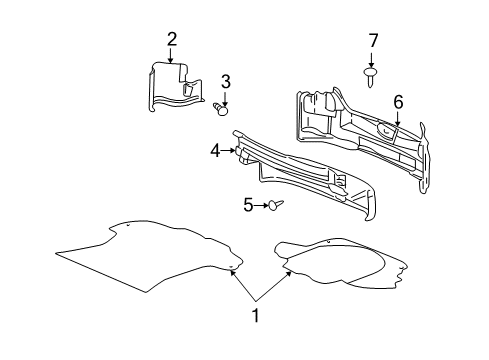 2
7
3
6
4
5
1