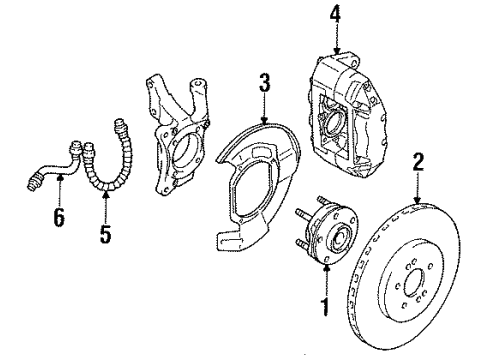 4
3
2
6
5
1