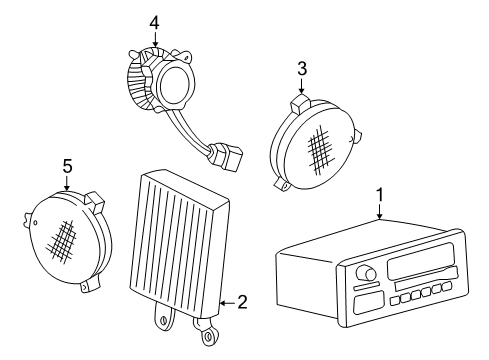 4
3
5
1
2