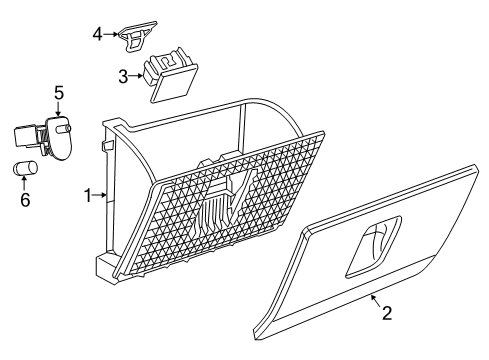 4
3
5
6
1
2