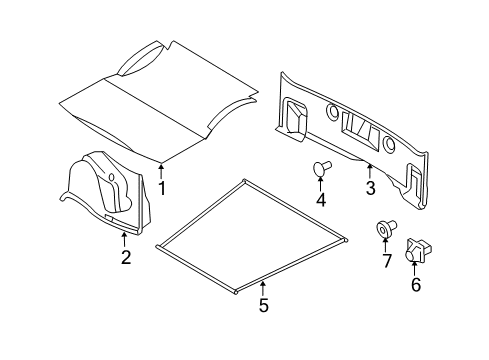 1
2
3
4
5
7
6