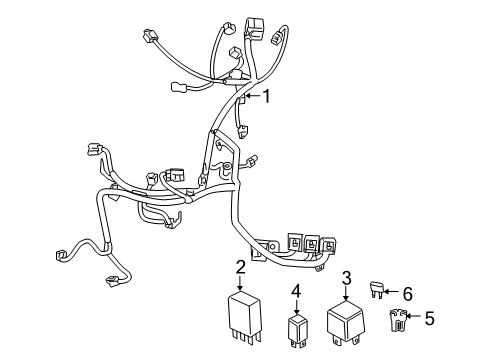 1
2
4
3
6
5