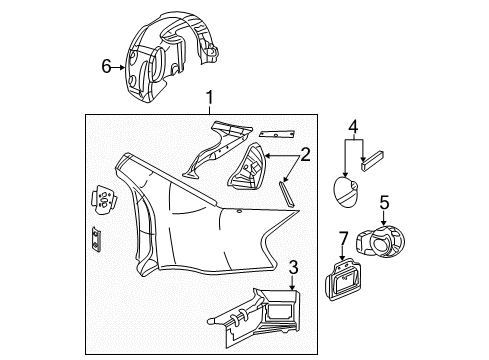 6
1
4
2
5
7
3