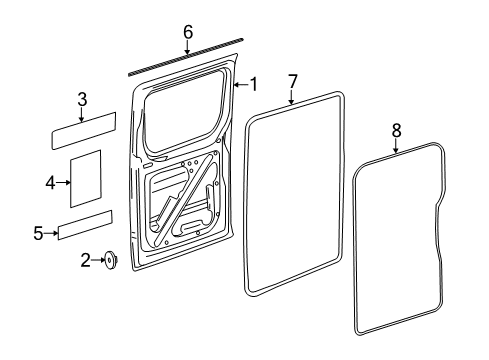 6
1
7
3
8
4
5
2