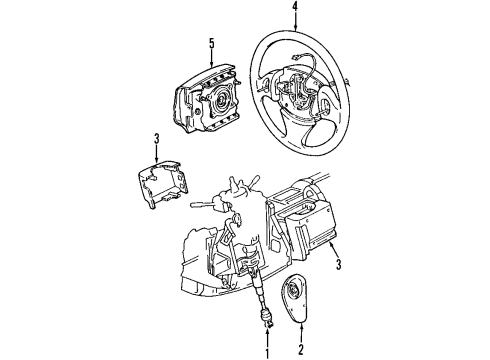 4
5
3
3
1
2