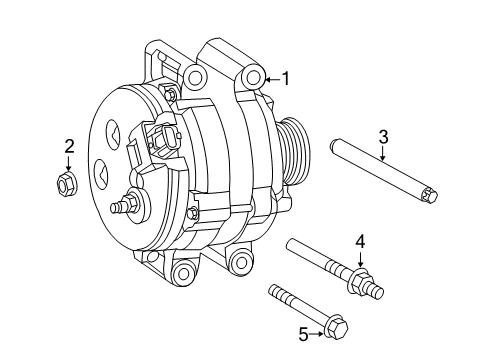 1
2
3
4
5