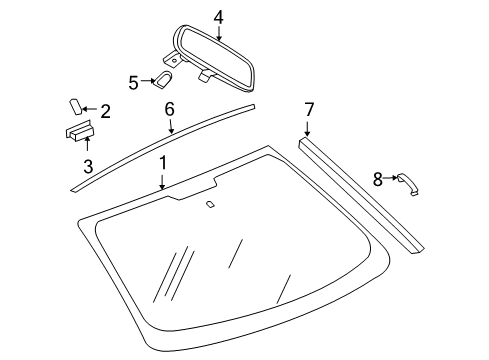 4
5
2
6
7
3
1
8