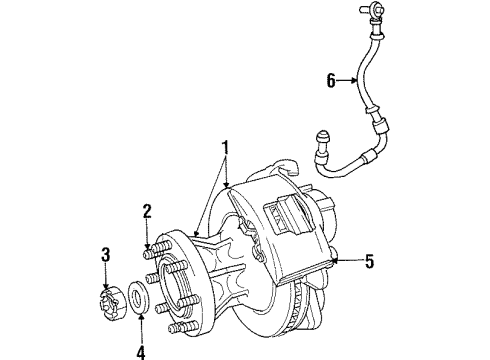 6
1
2
3
5
4