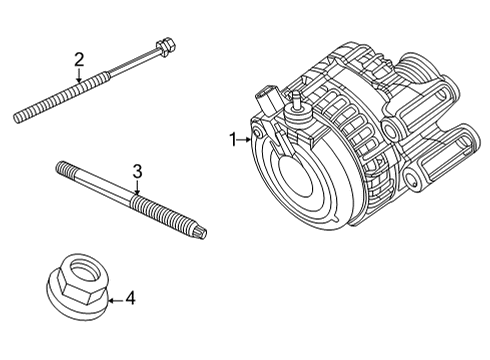 2
1
3
4