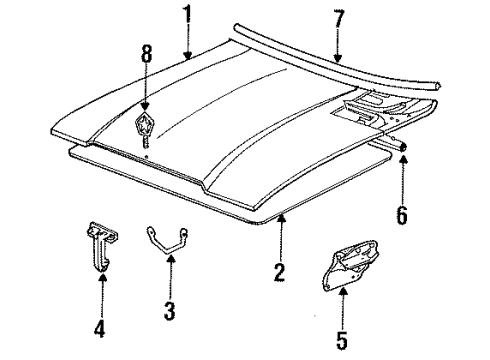 1
7
8
6
2
4
3
5