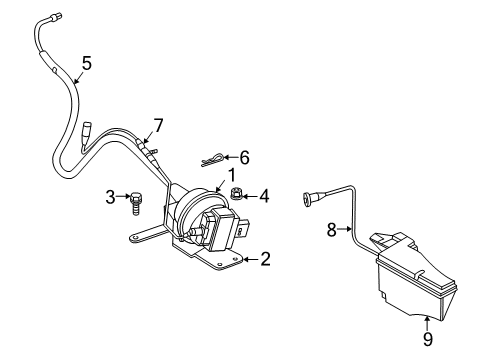 5
7
6
1
3
4
2
8
9