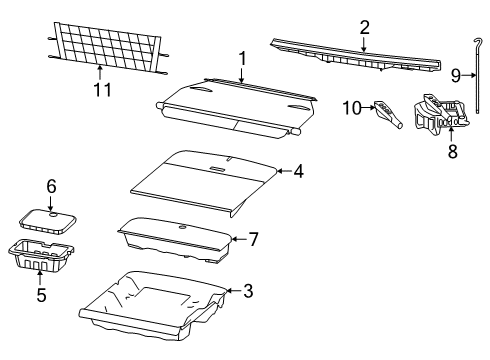 11
1
2
9
10
8
4
6
7
5
3