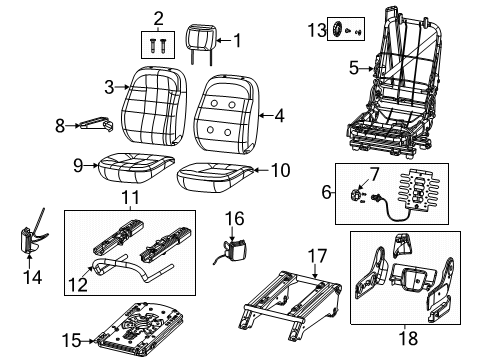 2
1
13
5
3
4
8
9
10
7
6
11
16
14
12
17
15
18