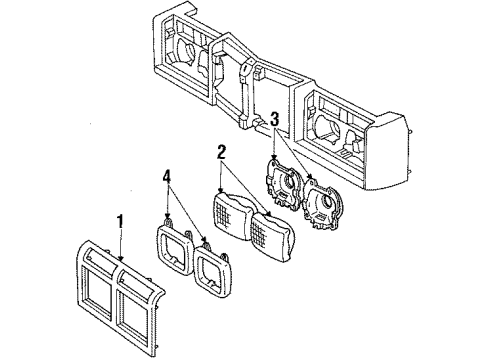 3
2
4
1