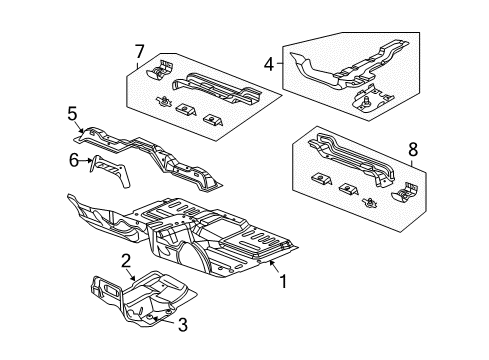 7
4
5
6
8
2
1
3