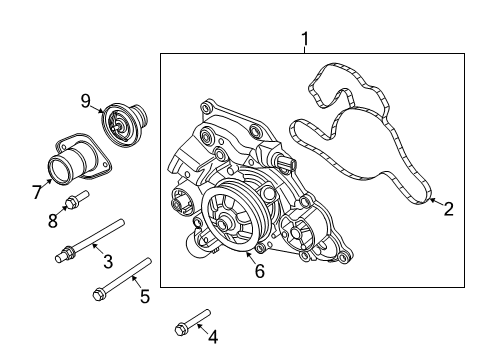 1
9
7
8
3
5
4
6
2