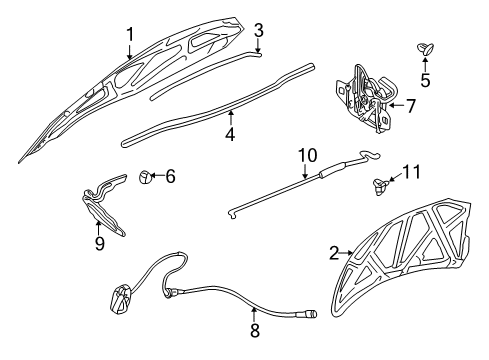 1
3
5
7
4
10
6
11
9
2
8