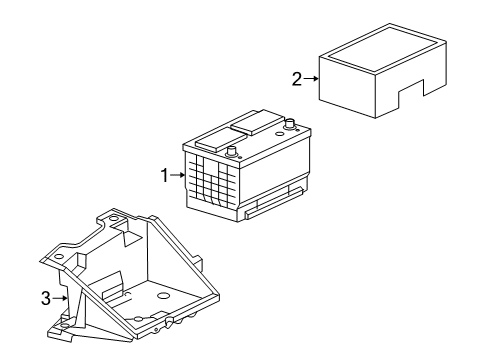 2
1
3