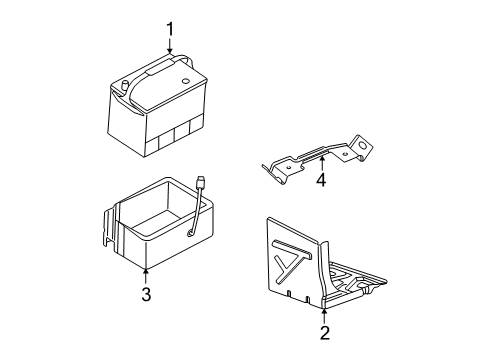 1
4
3
2