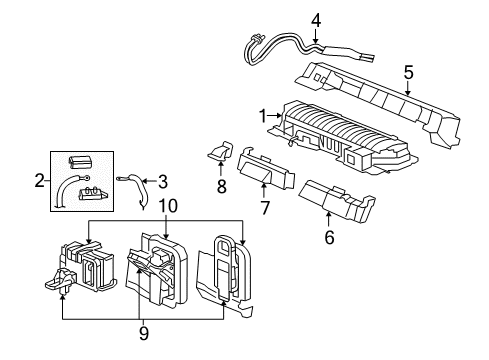 4
5
1
2
3
8
7
6
10
9