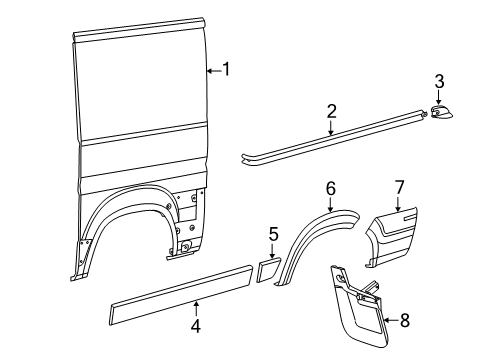 1
3
2
6
7
5
4
8