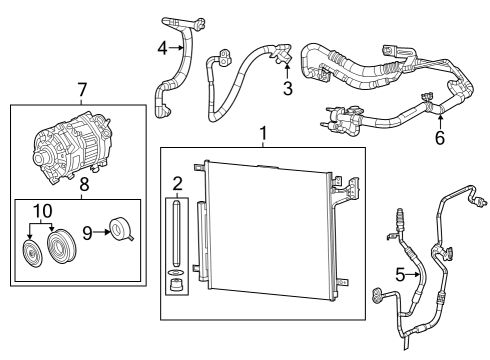 4
3
6
7
1
8
2
10
9
5