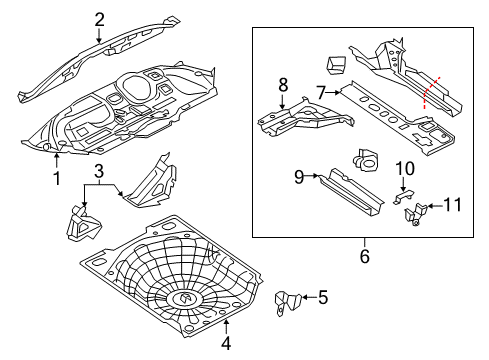 2
1
3
4
5
8
7
9
10
11
6