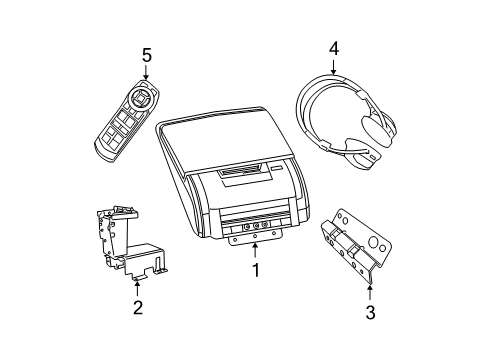 5
4
1
2
3