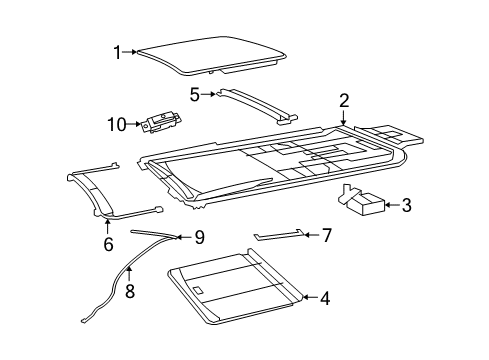 1
5
2
10
3
6
9
7
8
4