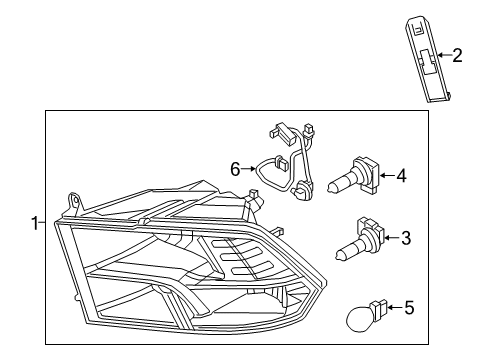 2
6
4
1
3
5