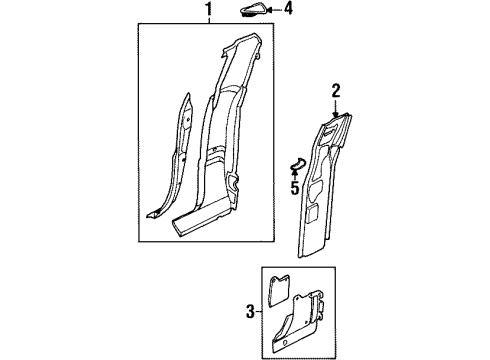 1
4
2
5
3