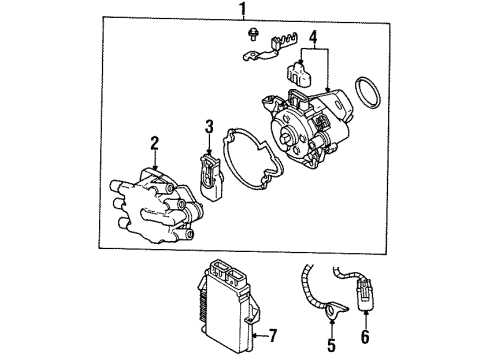 1
4
3
2
7
5
6