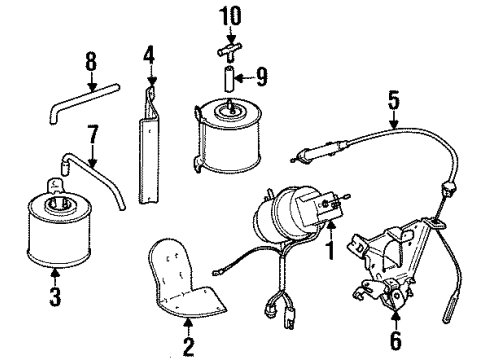 10
8
4
9
5
7
1
3
2
6