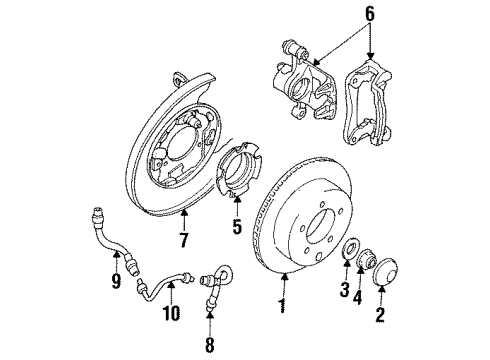 6
7
5
9
10
8
1
3
4
2