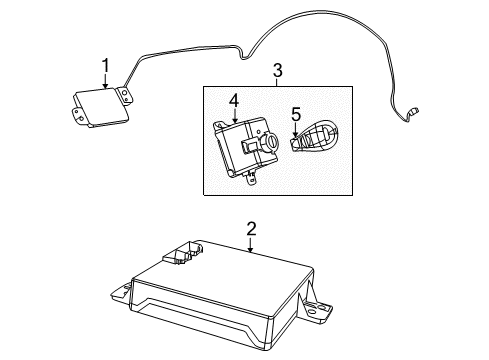 1
3
4
5
2