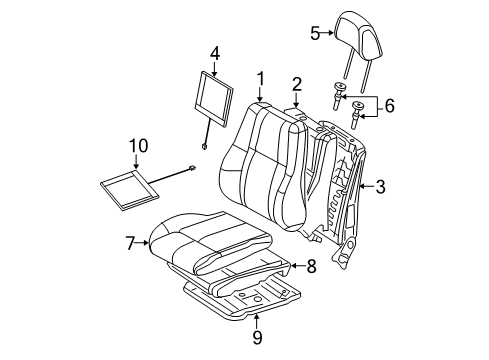 5
4
1
2
6
10
3
7
8
9