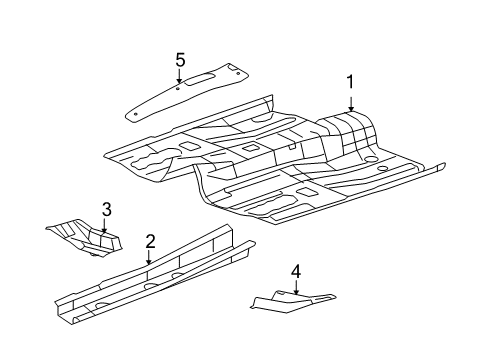 5
1
3
2
4