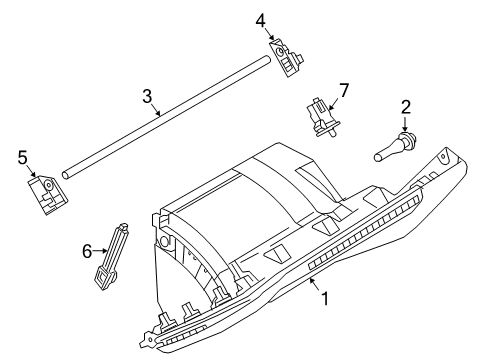 4
3
7
2
5
6
1