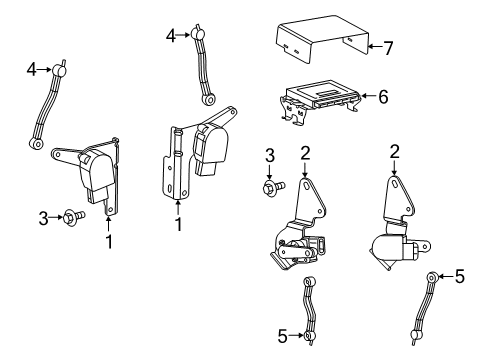 4
4
7
6
3
2
2
3
1
1
5
5