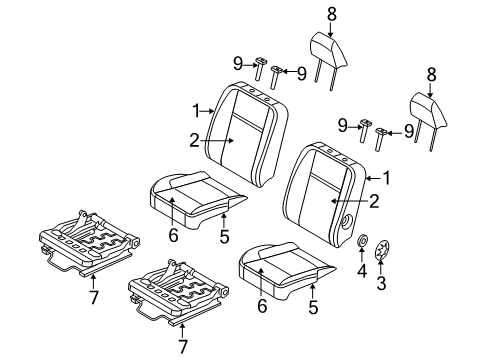 8
9
9
8
1
2
9
9
1
2
6
5
4
3
7
6
5
7