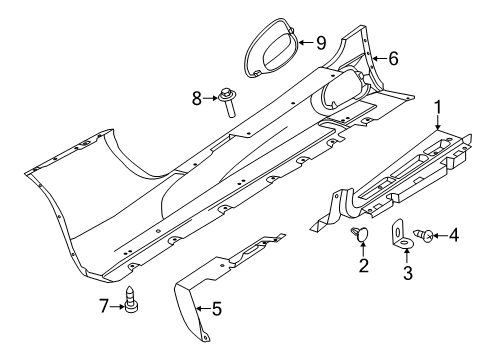 9
6
8
1
4
2
3
7
5